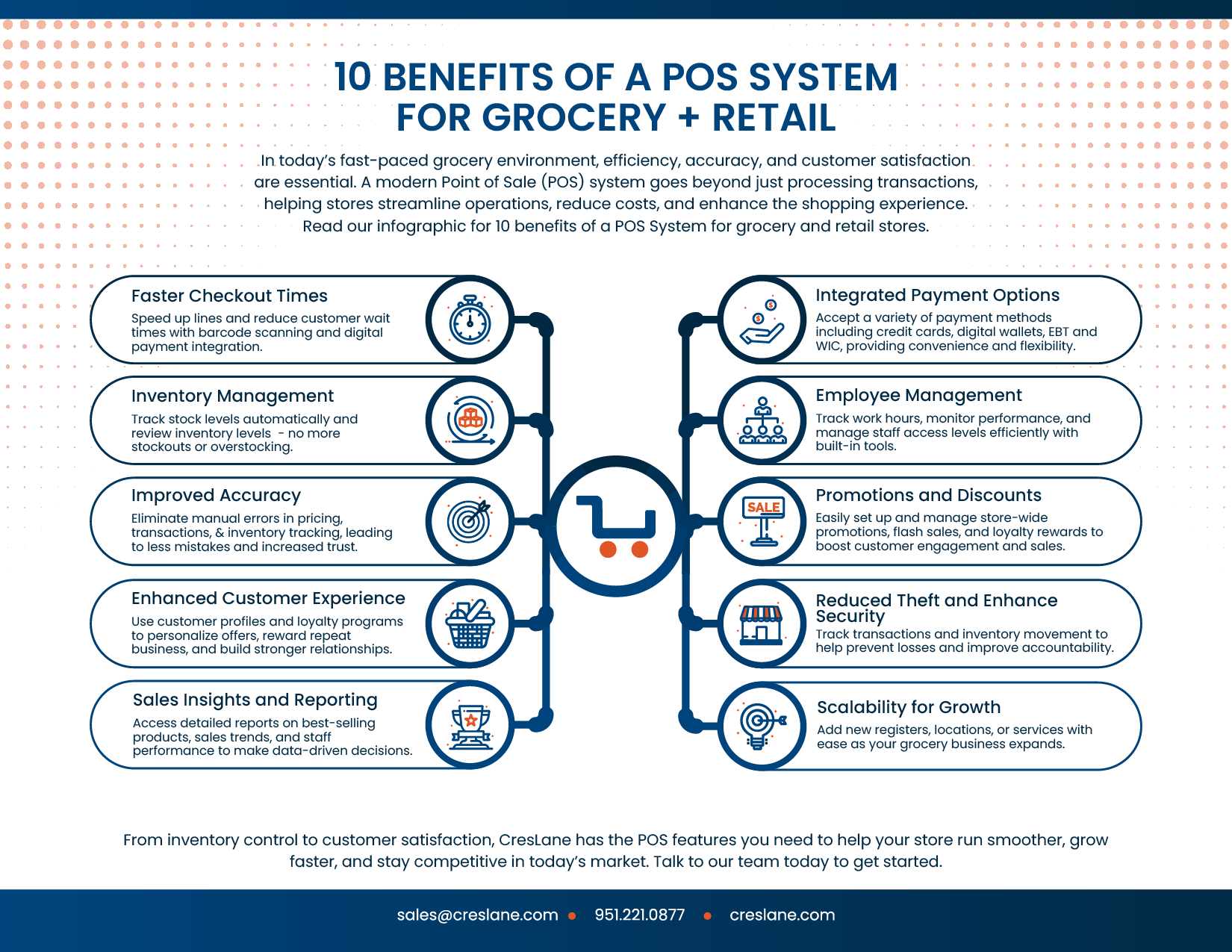 10 BENEFITS OF A POS SYSTEM FOR GROCERY + RETAIL

In today's fast-paced grocery environment, efficiency, accuracy, and customer satisfaction are essential. A modern Point of Sale (POS) system goes beyond just processing transactions, helping stores streamline operations, reduce costs, and enhance the shopping experience. Read our infographic for 10 benefits of a POS System for grocery and retail stores.

Faster Checkout Times
Speed up lines and reduce customer wait times with barcode scanning and digital payment integration.

Inventory Management
Track stock levels automatically and review inventory levels - no more stockouts or overstocking.

Improved Accuracy
Eliminate manual errors in pricing, transactions, & inventory tracking, leading to less mistakes and increased trust.

Enhanced Customer Experience
Use customer profiles and loyalty programs to personalize offers, reward repeat business, and build stronger relationships.

Sales Insights and Reporting
Access detailed reports on best-selling products, sales trends, and staff performance to make data-driven decisions.

Integrated Payment Options
Accept a variety of payment methods including credit cards, digital wallets, EBT and WIC, providing convenience and flexibility.

Employee Management
Track work hours, monitor performance, and manage staff access levels efficiently with built-in tools.

SALE

Promotions and Discounts
Easily set up and manage store-wide promotions, flash sales, and loyalty rewards to boost customer engagement and sales.

Reduced Theft and Enhance Security
Track transactions and inventory movement to help prevent losses and improve accountability.

Scalability for Growth
Add new registers, locations, or services with ease as your grocery business expands.

From inventory control to customer satisfaction, CresLane has the POS features you need to help your store run smoother, grow faster, and stay competitive in today's market. Talk to our team today to get started.

sales@creslane.com • 951.221.0877 • creslane.com